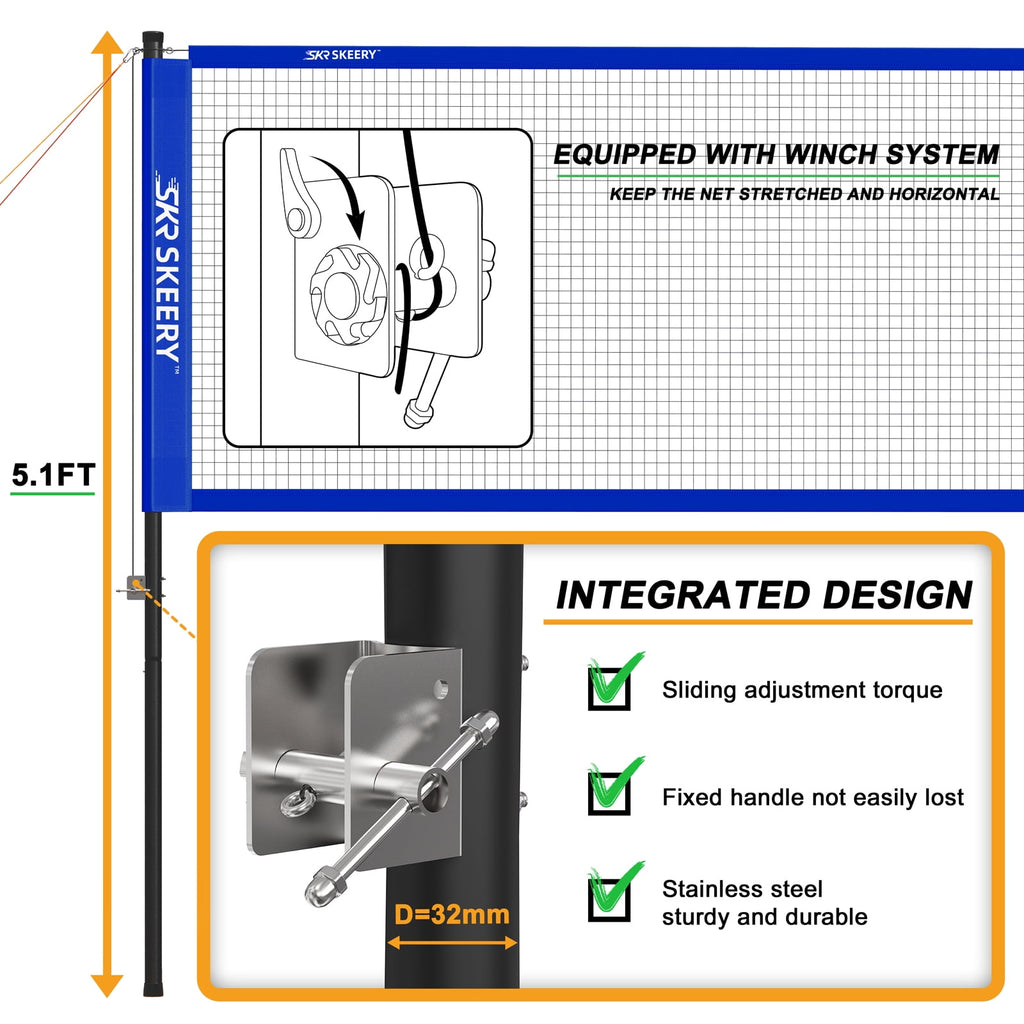 SKR SKEERY™

SKR SKEERY™

EQUIPPED WITH WINCH SYSTEM

KEEP THE NET STRETCHED AND HORIZONTAL

5.1FT

INTEGRATED DESIGN

Sliding adjustment torque

Fixed handle not easily lost

Stainless steel sturdy and durable

D=32mm